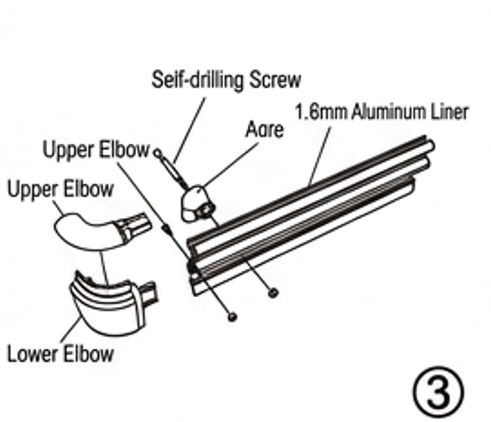 Self-drilling Screw
1.6mm Aluminum Liner
Aare
Upper Elbow
Upper Elbow
Lower Elbow
③